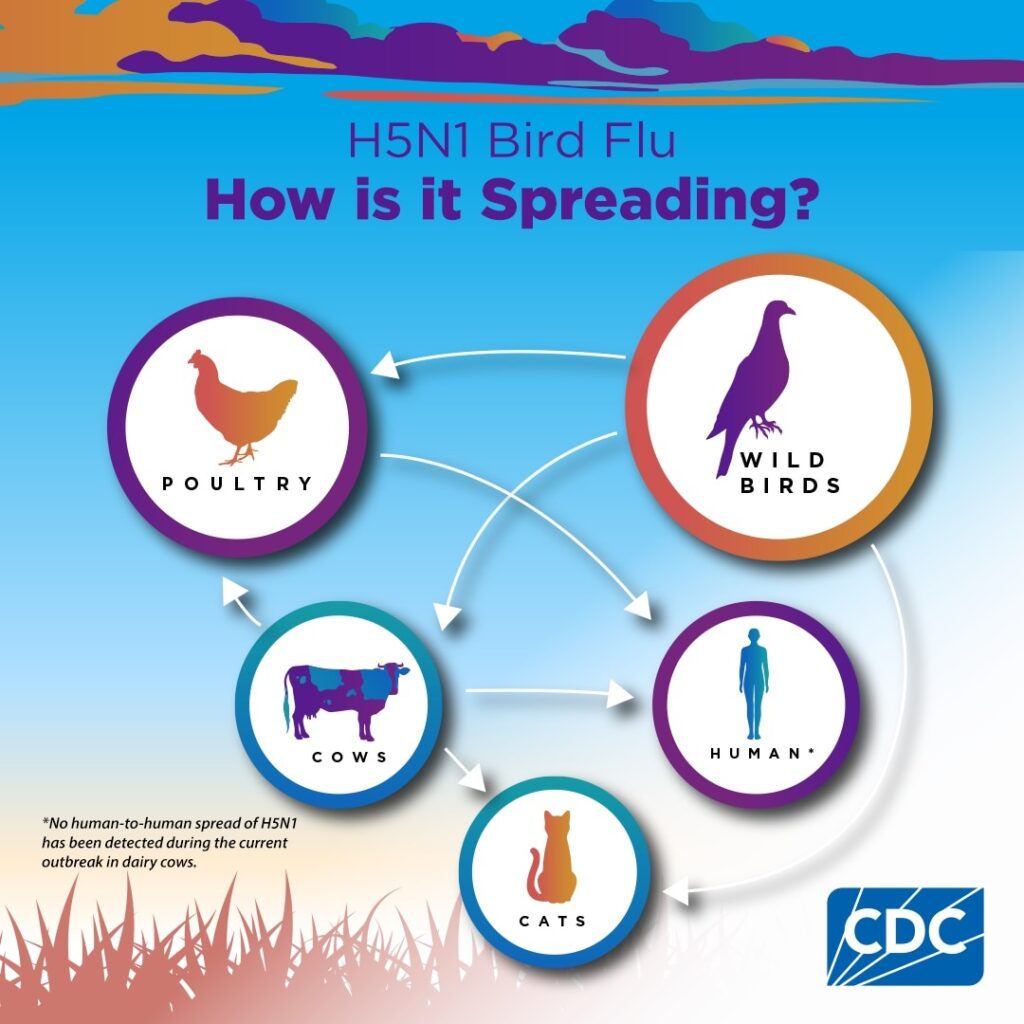 H5N1 Bird Flu
How is it Spreading?

POULTRY

WILD BIRDS

COWS

HUMAN*

CATS

*No human-to-human spread of H5N1 has been detected during the current outbreak in dairy cows.

CDC